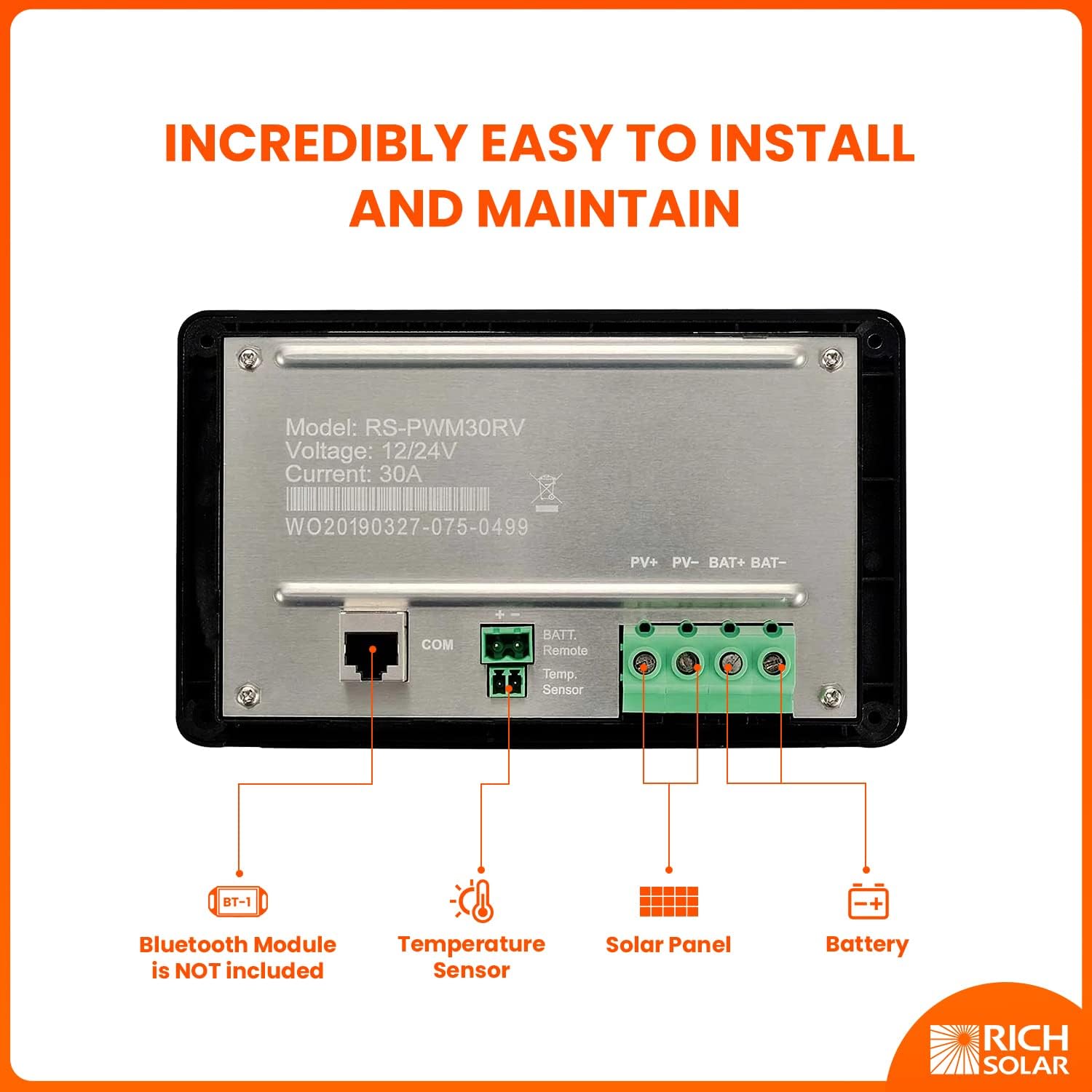 INCREDIBLY EASY TO INSTALL AND MAINTAIN

Model: RS-PWM30RV
Voltage: 12/24V
Current: 30A
WO20190327-075-0499

PV+ PV− BAT+ BAT−

COM

+ −
BATT. Remote
Temp. Sensor

BT-1
Bluetooth Module is NOT included

Temperature Sensor

Solar Panel

Battery

RICH SOLAR